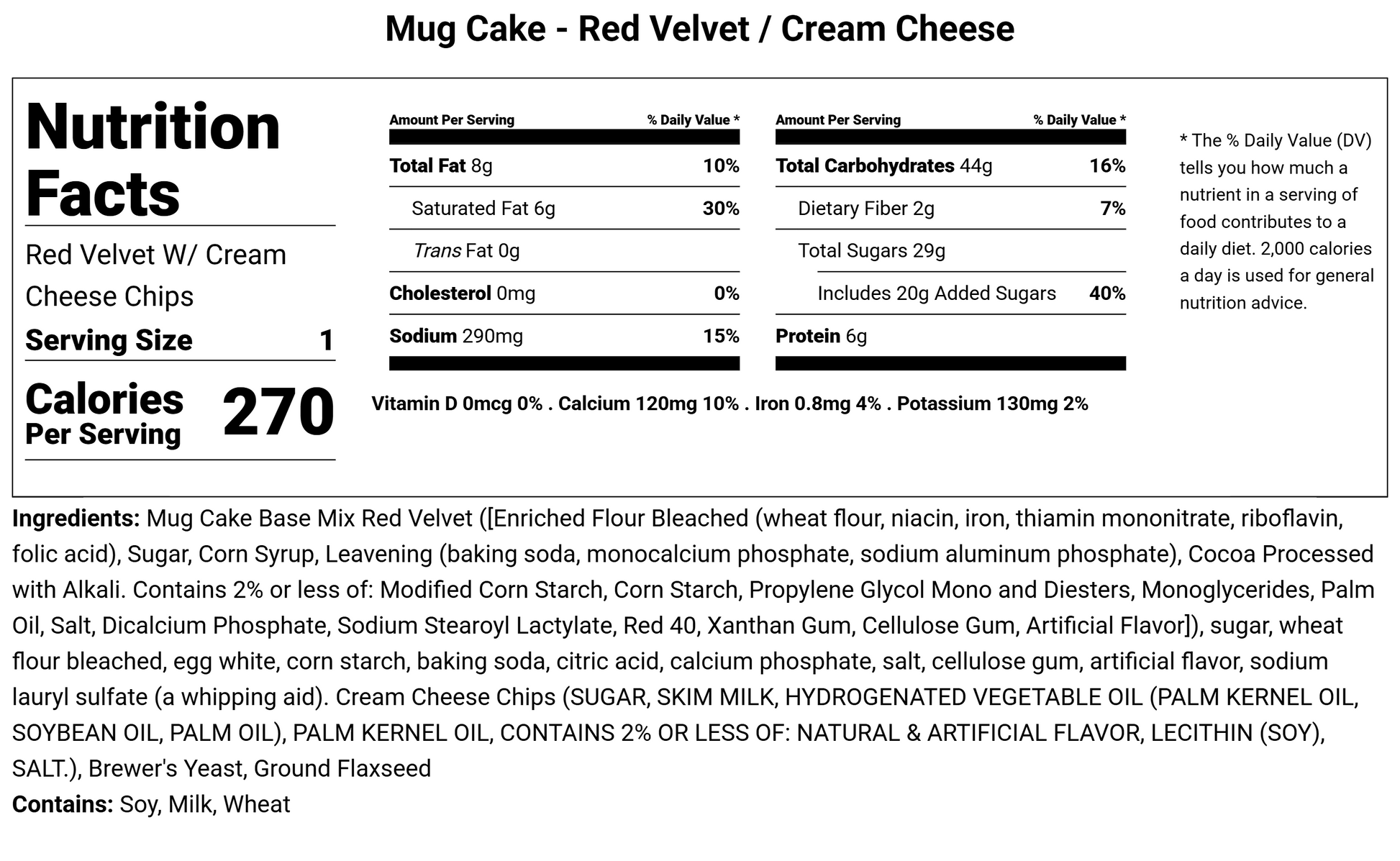 Mug Cake - Red Velvet / Cream Cheese

Nutrition Facts

Red Velvet W/ Cream Cheese Chips

Serving Size 1

Calories Per Serving 270

Amount Per Serving % Daily Value *

Total Fat 8g 10%

Saturated Fat 6g 30%

Trans Fat 0g

Cholesterol 0mg 0%

Sodium 290mg 15%

Amount Per Serving % Daily Value *

Total Carbohydrates 44g 16%

Dietary Fiber 2g 7%

Total Sugars 29g

Includes 20g Added Sugars 40%

Protein 6g

Vitamin D 0mcg 0% . Calcium 120mg 10% . Iron 0.8mg 4% . Potassium 130mg 2%

* The % Daily Value (DV) tells you how much a nutrient in a serving of food contributes to a daily diet. 2,000 calories a day is used for general nutrition advice.

Ingredients: Mug Cake Base Mix Red Velvet ([Enriched Flour Bleached (wheat flour, niacin, iron, thiamin mononitrate, riboflavin, folic acid), Sugar, Corn Syrup, Leavening (baking soda, monocalcium phosphate, sodium aluminum phosphate), Cocoa Processed with Alkali. Contains 2% or less of: Modified Corn Starch, Corn Starch, Propylene Glycol Mono and Diesters, Monoglycerides, Palm Oil, Salt, Dicalcium Phosphate, Sodium Stearoyl Lactylate, Red 40, Xanthan Gum, Cellulose Gum, Artificial Flavor]), sugar, wheat flour bleached, egg white, corn starch, baking soda, citric acid, calcium phosphate, salt, cellulose gum, artificial flavor, sodium lauryl sulfate (a whipping aid). Cream Cheese Chips (SUGAR, SKIM MILK, HYDROGENATED VEGETABLE OIL (PALM KERNEL OIL, SOYBEAN OIL, PALM OIL), PALM KERNEL OIL, CONTAINS 2% OR LESS OF: NATURAL & ARTIFICIAL FLAVOR, LECITHIN (SOY), SALT.), Brewer's Yeast, Ground Flaxseed
Contains: Soy, Milk, Wheat